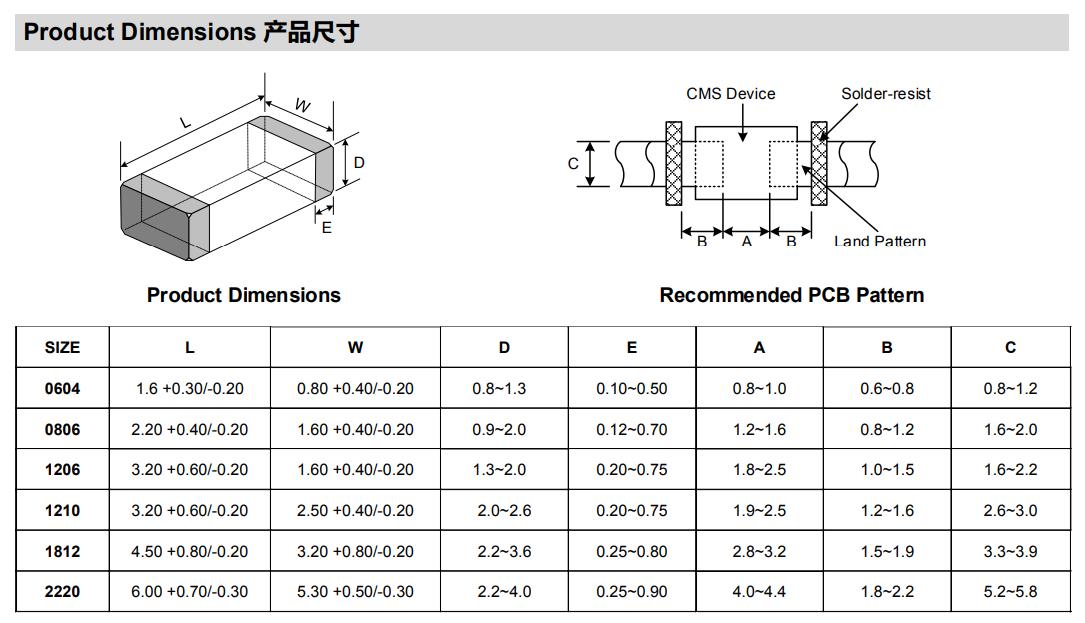 Product Dimensions 产品尺寸

L
W
D
E

CMS Device
Solder-resist
C
B
A
B
Land Pattern

Product Dimensions

Recommended PCB Pattern

| SIZE | L | W | D | E | A | B | C |
|---|---|---|---|---|---|---|---|
| 0604 | 1.6 +0.30/-0.20 | 0.80 +0.40/-0.20 | 0.8~1.3 | 0.10~0.50 | 0.8~1.0 | 0.6~0.8 | 0.8~1.2 |
| 0806 | 2.20 +0.40/-0.20 | 1.60 +0.40/-0.20 | 0.9~2.0 | 0.12~0.70 | 1.2~1.6 | 0.8~1.2 | 1.6~2.0 |
| 1206 | 3.20 +0.60/-0.20 | 1.60 +0.40/-0.20 | 1.3~2.0 | 0.20~0.75 | 1.8~2.5 | 1.0~1.5 | 1.6~2.2 |
| 1210 | 3.20 +0.60/-0.20 | 2.50 +0.40/-0.20 | 2.0~2.6 | 0.20~0.75 | 1.9~2.5 | 1.2~1.6 | 2.6~3.0 |
| 1812 | 4.50 +0.80/-0.20 | 3.20 +0.80/-0.20 | 2.2~3.6 | 0.25~0.80 | 2.8~3.2 | 1.5~1.9 | 3.3~3.9 |
| 2220 | 6.00 +0.70/-0.30 | 5.30 +0.50/-0.30 | 2.2~4.0 | 0.25~0.90 | 4.0~4.4 | 1.8~2.2 | 5.2~5.8 |